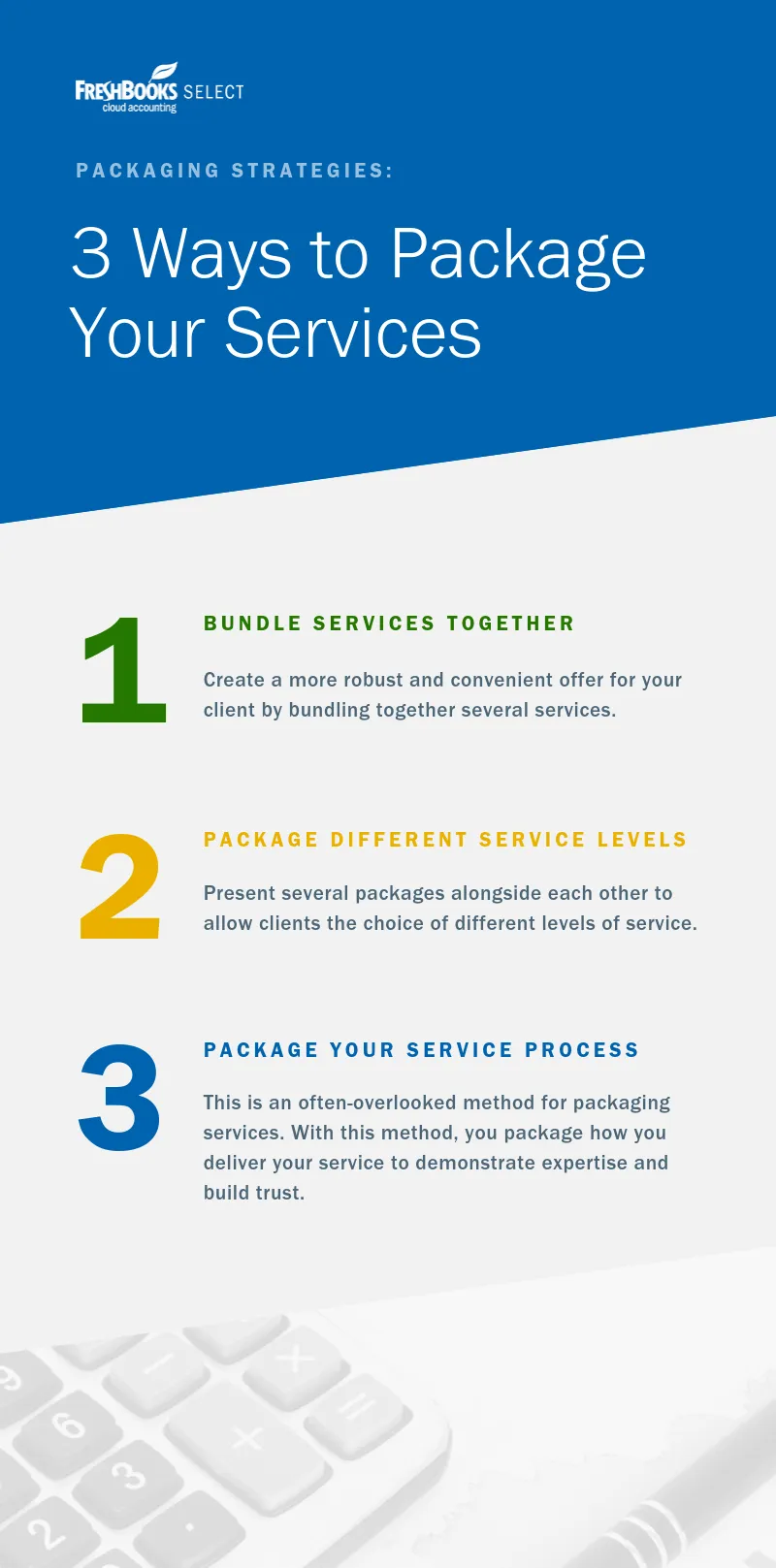 FRESHBOOKS SELECT
cloud accounting

PACKAGING STRATEGIES:

3 Ways to Package Your Services

1

BUNDLE SERVICES TOGETHER

Create a more robust and convenient offer for your client by bundling together several services.

2

PACKAGE DIFFERENT SERVICE LEVELS

Present several packages alongside each other to allow clients the choice of different levels of service.

3

PACKAGE YOUR SERVICE PROCESS

This is an often-overlooked method for packaging services. With this method, you package how you deliver your service to demonstrate expertise and build trust.