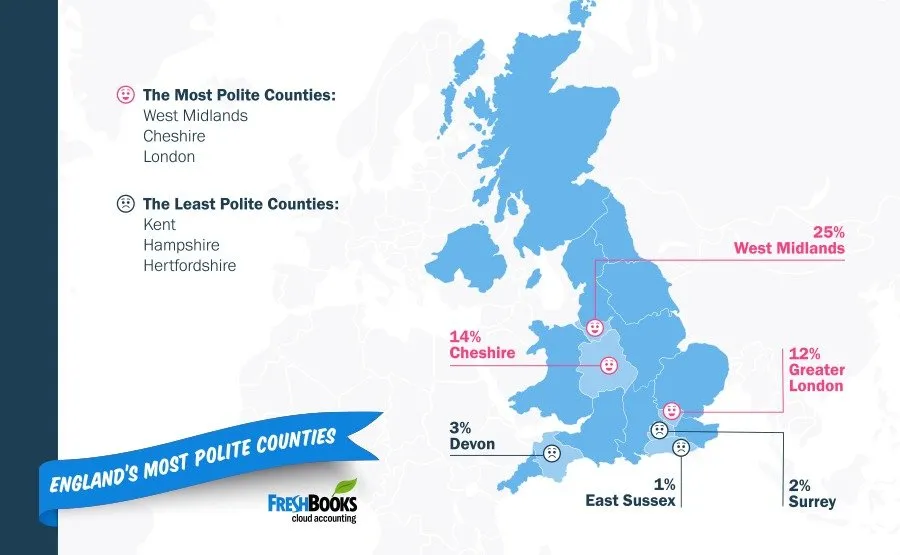 The Most Polite Counties:
West Midlands
Cheshire
London

The Least Polite Counties:
Kent
Hampshire
Hertfordshire

25%
West Midlands

14%
Cheshire

12%
Greater
London

3%
Devon

1%
East Sussex

2%
Surrey

ENGLAND'S MOST POLITE COUNTIES

FRESHBOOKS
cloud accounting